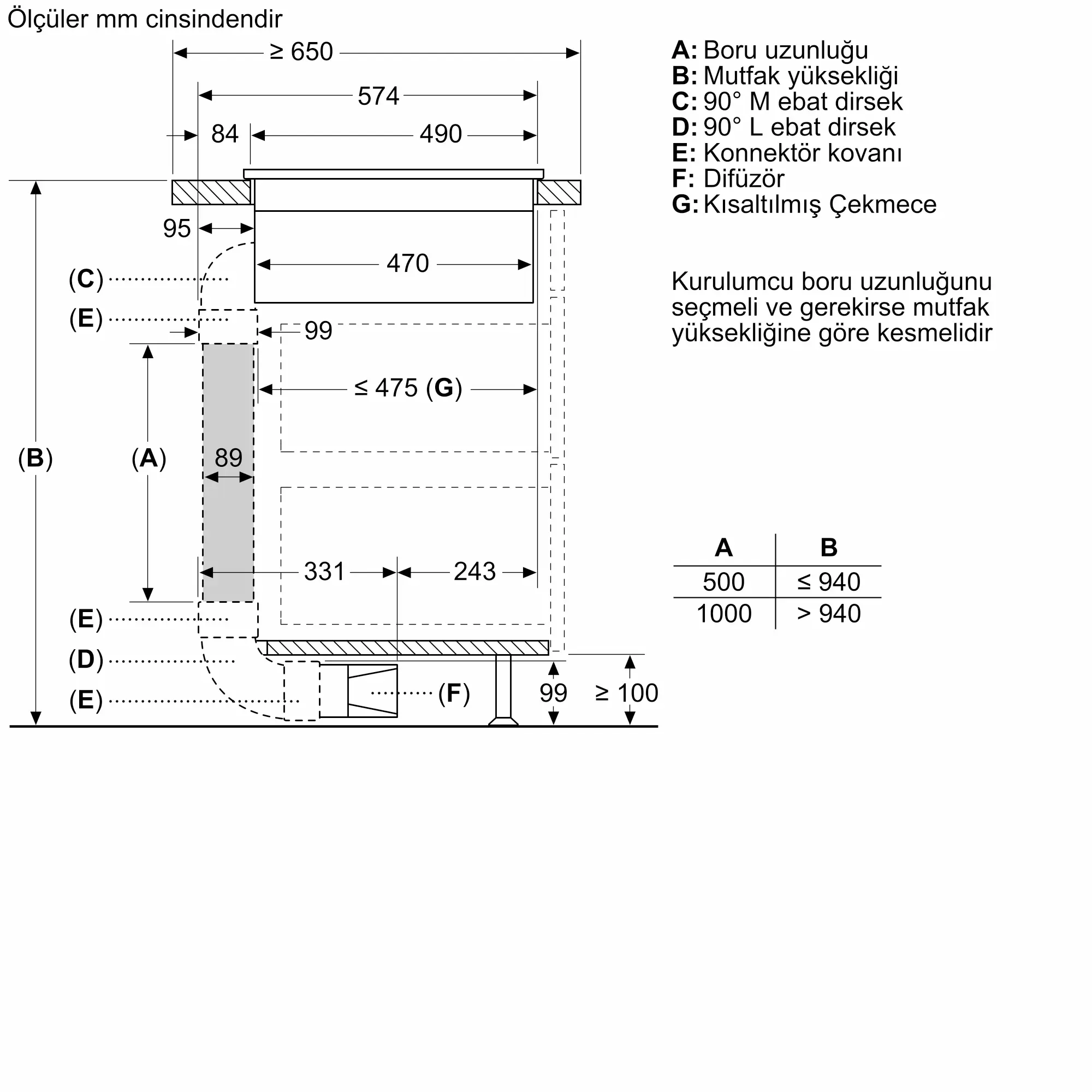 Ölçüler mm cinsindendir

≥ 650
574
84
490
95
470
(C)
(E)
99
≤ 475 (G)
(B)
(A)
89
331
243
(E)
(D)
(E)
(F)
99
≥ 100

A: Boru uzunluğu
B: Mutfak yüksekliği
C: 90° M ebat dirsek
D: 90° L ebat dirsek
E: Konnektör kovanı
F: Difüzör
G: Kısaltılmış Çekmece

Kurulumcu boru uzunluğunu seçmeli ve gerekirse mutfak yüksekliğine göre kesmelidir

| A | B |
|---|---|
| 500 | ≤ 940 |
| 1000 | > 940 |